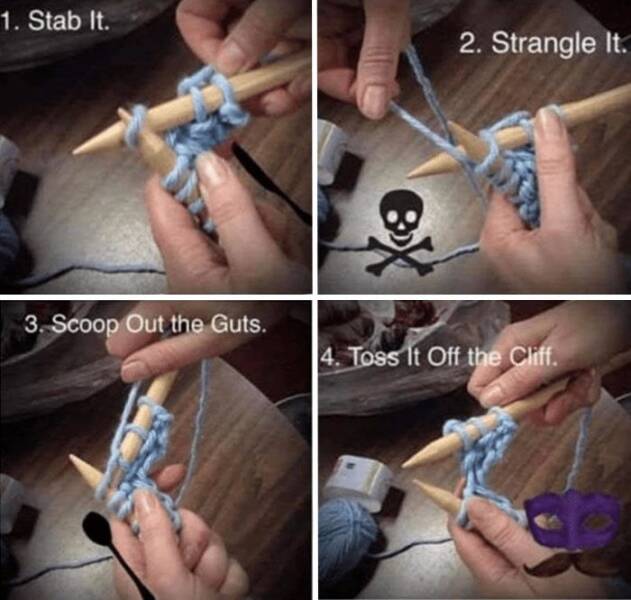 1. Stab It.

2. Strangle It.

3. Scoop Out the Guts.

4. Toss It Off the Cliff.