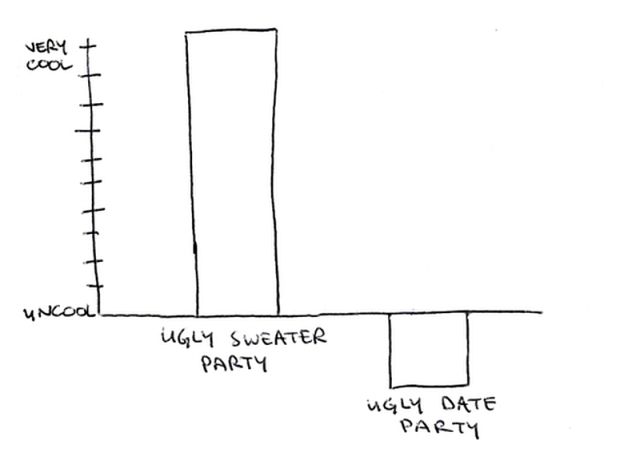 VERY COOL

UNCOOL

UGLY SWEATER PARTY

UGLY DATE PARTY