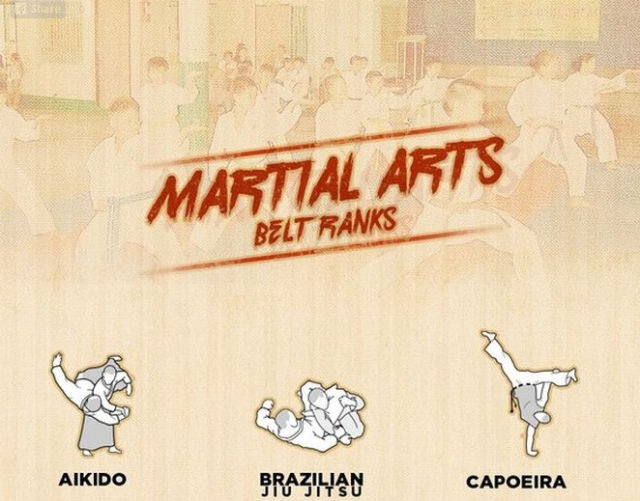 MARTIAL ARTS
BELT RANKS

AIKIDO

BRAZILIAN
JIU JITSU

CAPOEIRA